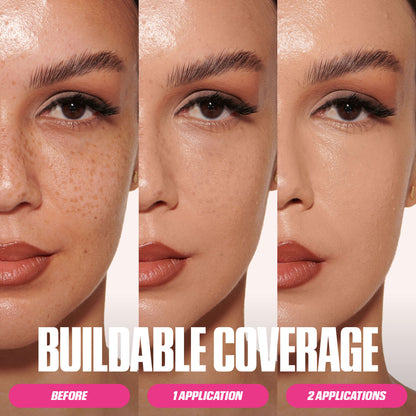 BUILDABLE COVERAGE

BEFORE

1 APPLICATION

2 APPLICATIONS