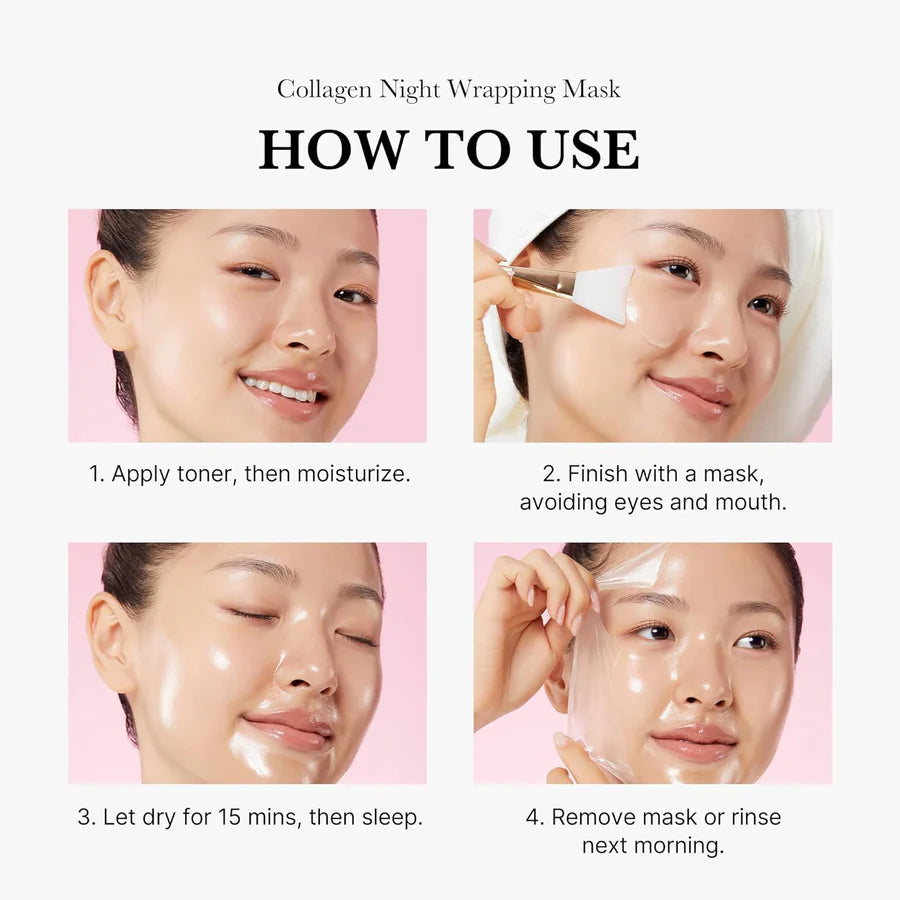 Collagen Night Wrapping Mask

HOW TO USE

1. Apply toner, then moisturize.

2. Finish with a mask, avoiding eyes and mouth.

3. Let dry for 15 mins, then sleep.

4. Remove mask or rinse next morning.